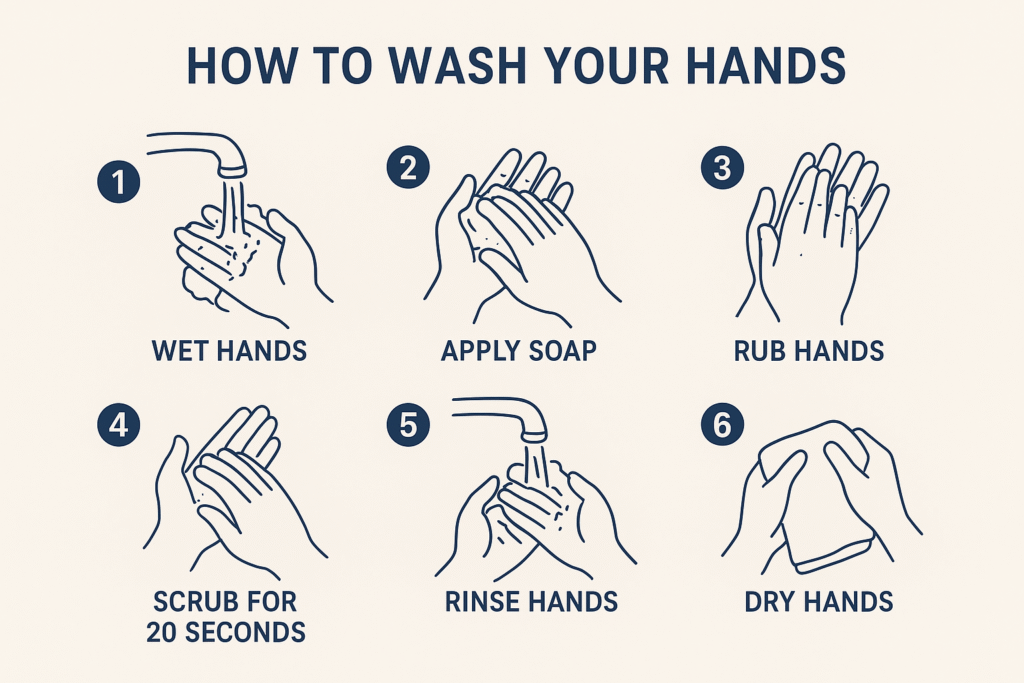 HOW TO WASH YOUR HANDS

1
WET HANDS

2
APPLY SOAP

3
RUB HANDS

4
SCRUB FOR 20 SECONDS

5
RINSE HANDS

6
DRY HANDS